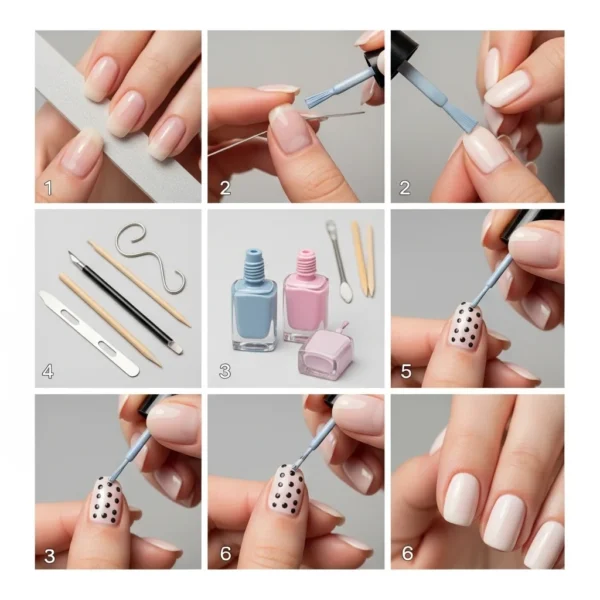 1

2

2

4

3

5

3

6

6