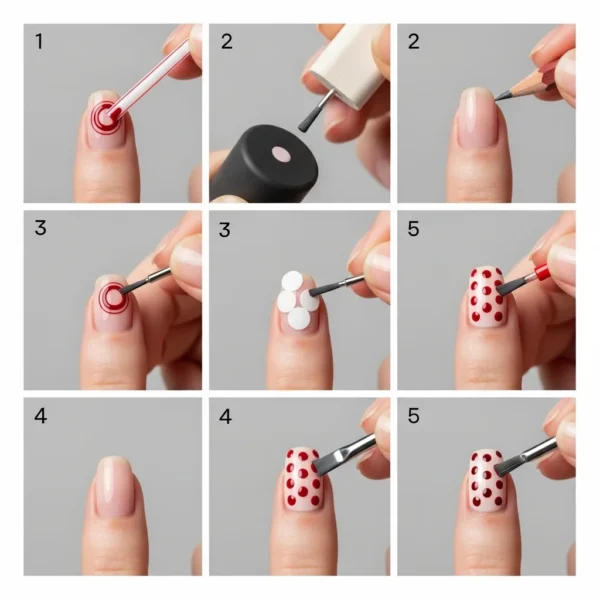 1

2

2

3

3

5

4

4

5