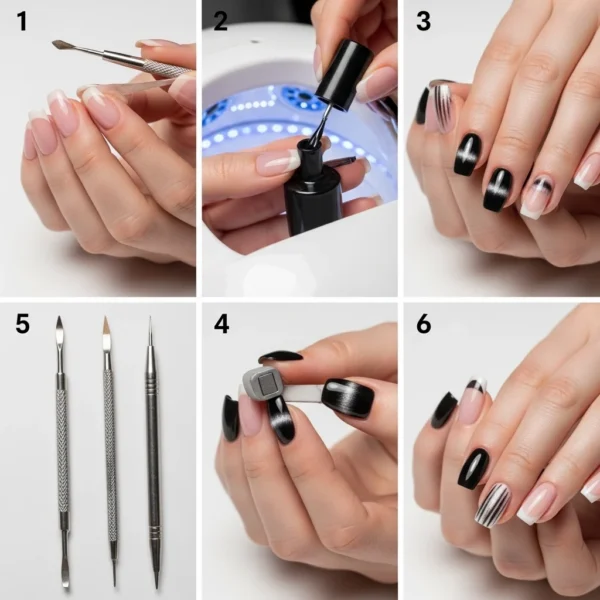 1

2

3

5

4

6